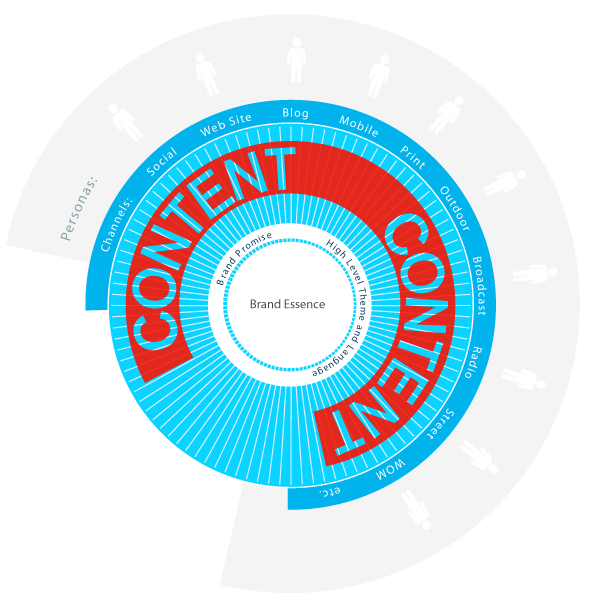 Personas:

Channels: Social Web Site Blog Mobile Print Outdoor Broadcast Radio Street WOM etc.

CONTENT

CONTENT

Brand Promise

High Level Theme and Language

Brand Essence