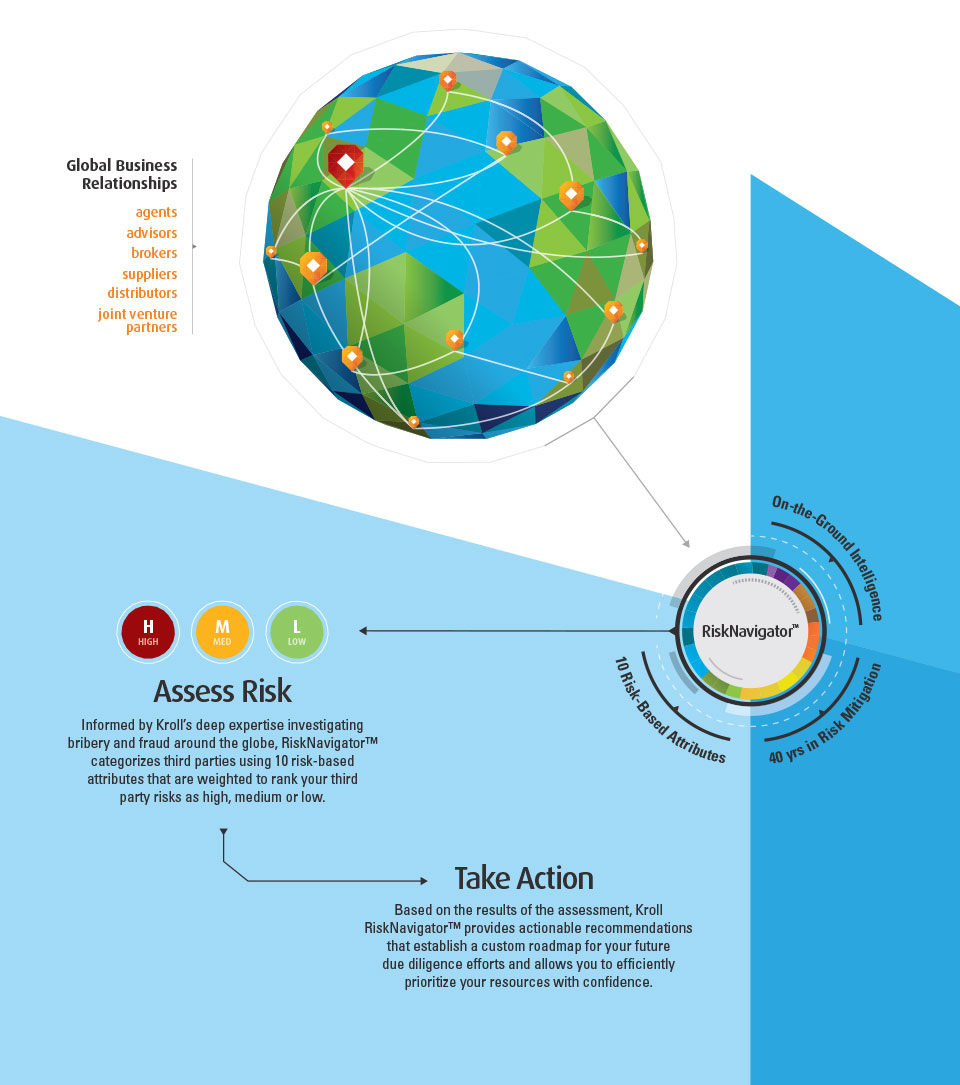 Global Business Relationships

agents
advisors
brokers
suppliers
distributors
joint venture partners

On-the-Ground Intelligence

RiskNavigator™

10 Risk-Based Attributes

40 yrs in Risk Mitigation

H
HIGH

M
MED

L
LOW

Assess Risk

Informed by Kroll's deep expertise investigating bribery and fraud around the globe, RiskNavigator™ categorizes third parties using 10 risk-based attributes that are weighted to rank your third party risks as high, medium or low.

Take Action

Based on the results of the assessment, Kroll RiskNavigator™ provides actionable recommendations that establish a custom roadmap for your future due diligence efforts and allows you to efficiently prioritize your resources with confidence.